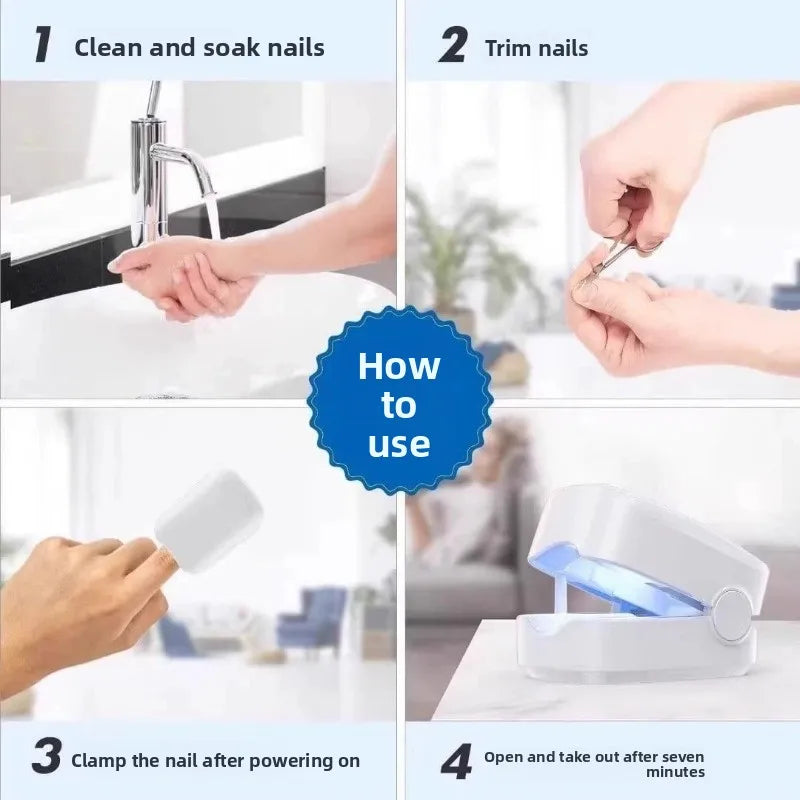 1 Clean and soak nails

2 Trim nails

How to use

3 Clamp the nail after powering on

4 Open and take out after seven minutes